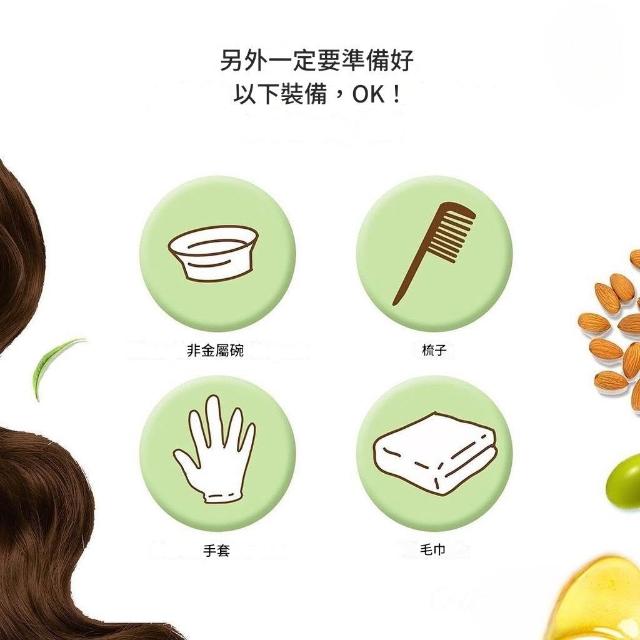 另外一定要準備好
以下裝備，OK！

非金屬碗

梳子

手套

毛巾