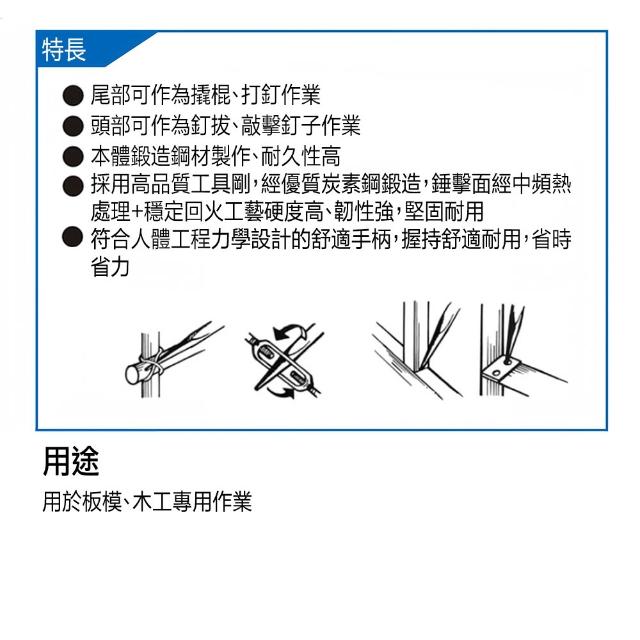 特長

● 尾部可作為撬棍、打釘作業
● 頭部可作為釘拔、敲擊釘子作業
● 本體鍛造鋼材製作、耐久性高
● 採用高品質工具剛，經優質炭素鋼鍛造，錘擊面經中頻熱處理+穩定回火工藝硬度高、韌性強，堅固耐用
● 符合人體工程力學設計的舒適手柄，握持舒適耐用，省時省力

用途

用於板模、木工專用作業