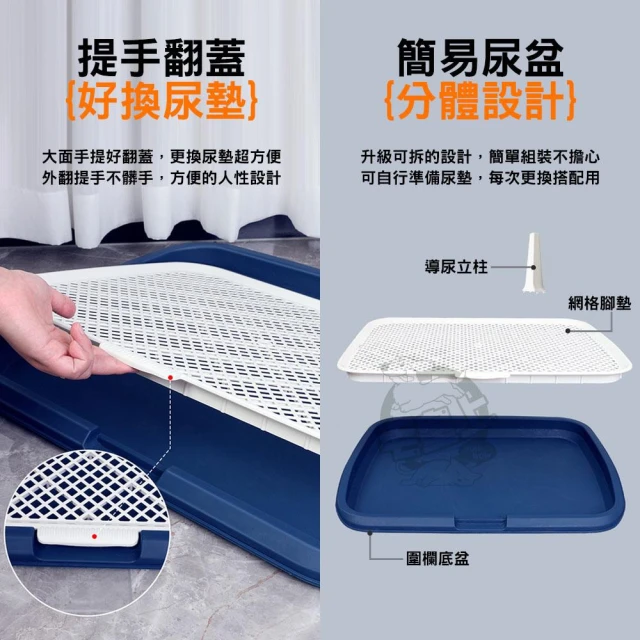 提手翻蓋
{好換尿墊}

大面手提好翻蓋，更換尿墊超方便
外翻提手不髒手，方便的人性設計

簡易尿盆
{分體設計}

升級可拆的設計，簡單組裝不擔心
可自行準備尿墊，每次更換搭配用

導尿立柱

網格腳墊

圍欄底盆