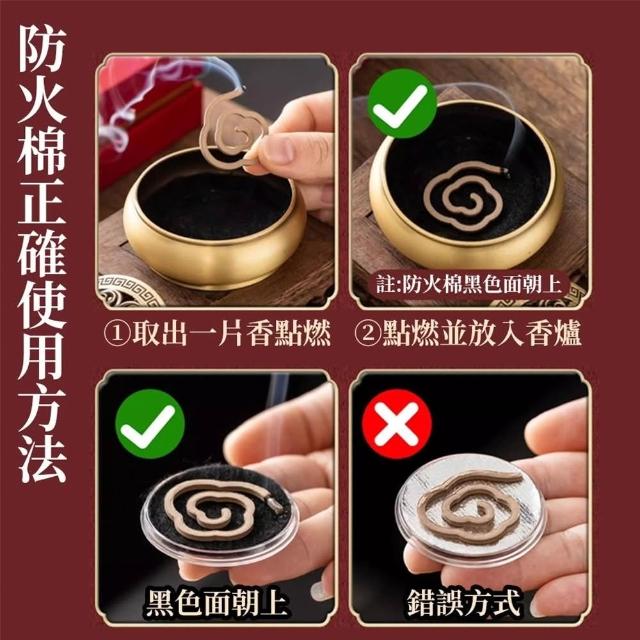 防火棉正確使用方法

註:防火棉黑色面朝上

①取出一片香點燃

②點燃並放入香爐

黑色面朝上

錯誤方式