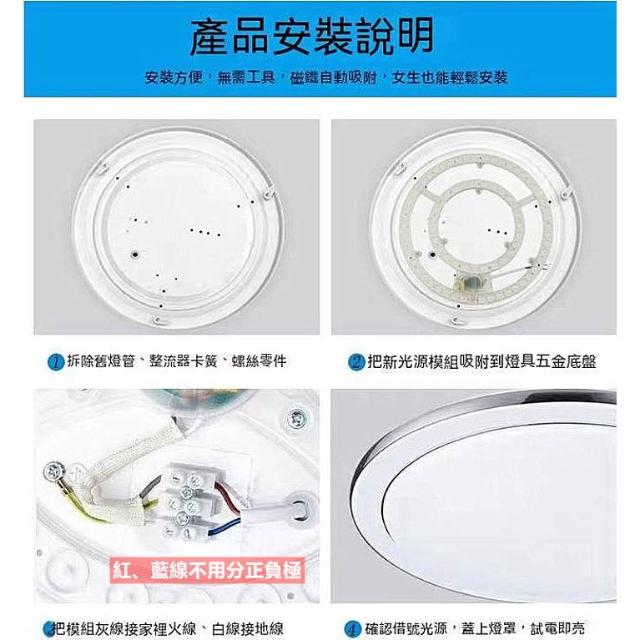 產品安裝說明

安裝方便，無需工具，磁鐵自動吸附，女生也能輕鬆安裝

1 拆除舊燈管、整流器卡簧、螺絲零件

2 把新光源模組吸附到燈具五金底盤

紅、藍線不用分正負極

3 把模組灰線接家裡火線、白線接地線

4 確認借號光源，蓋上燈罩，試電即亮