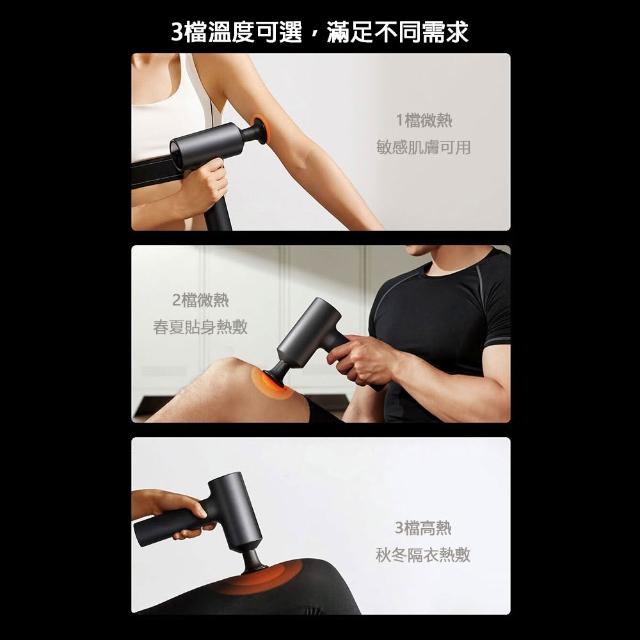 3檔溫度可選，滿足不同需求

1檔微熱
敏感肌膚可用

2檔微熱
春夏貼身熱敷

3檔高熱
秋冬隔衣熱敷