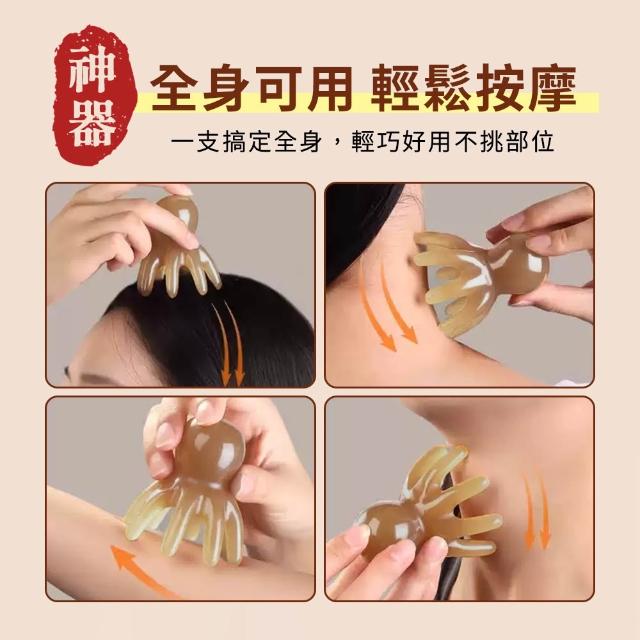 神器

全身可用 輕鬆按摩

一支搞定全身，輕巧好用不挑部位