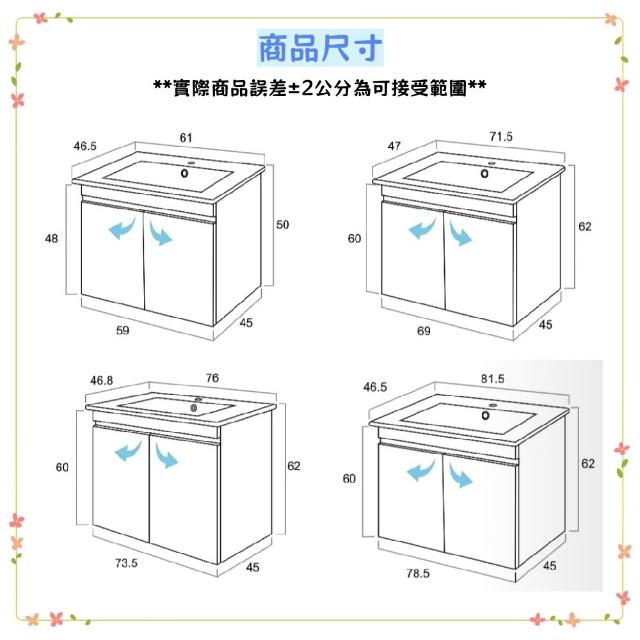 商品尺寸

**實際商品誤差±2公分為可接受範圍**

46.5
61
48
50
59
45

47
71.5
60
62
69
45

46.8
76
60
62
73.5
45

46.5
81.5
60
62
78.5
45