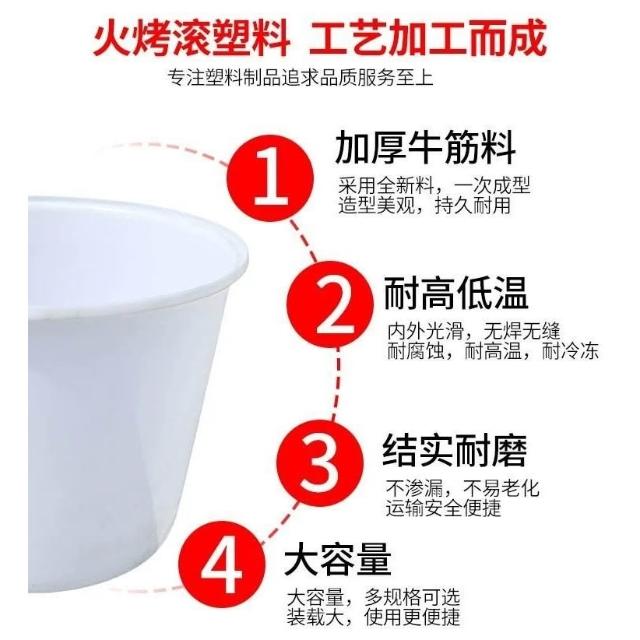 火烤滚塑料 工艺加工而成

专注塑料制品追求品质服务至上

1

加厚牛筋料

采用全新料，一次成型
造型美观，持久耐用

2

耐高低温

内外光滑，无焊无缝
耐腐蚀，耐高温，耐冷冻

3

结实耐磨

不渗漏，不易老化
运输安全便捷

4

大容量

大容量，多规格可选
装载大，使用更便捷