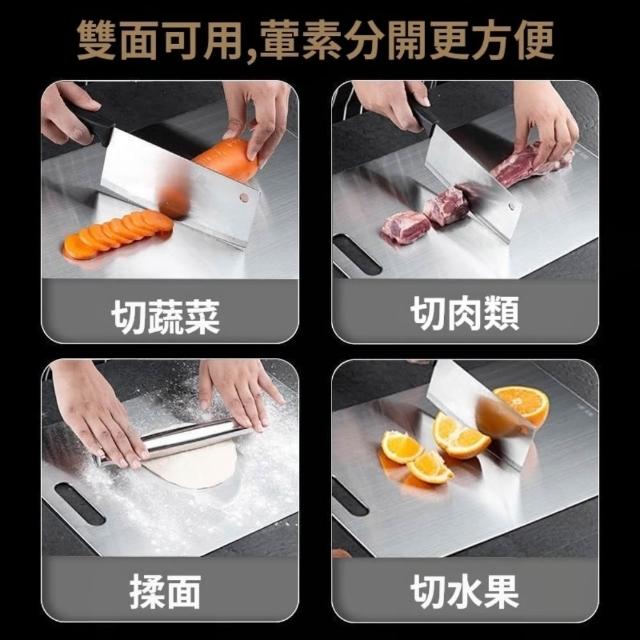 雙面可用,葷素分開更方便

切蔬菜

切肉類

揉面

切水果