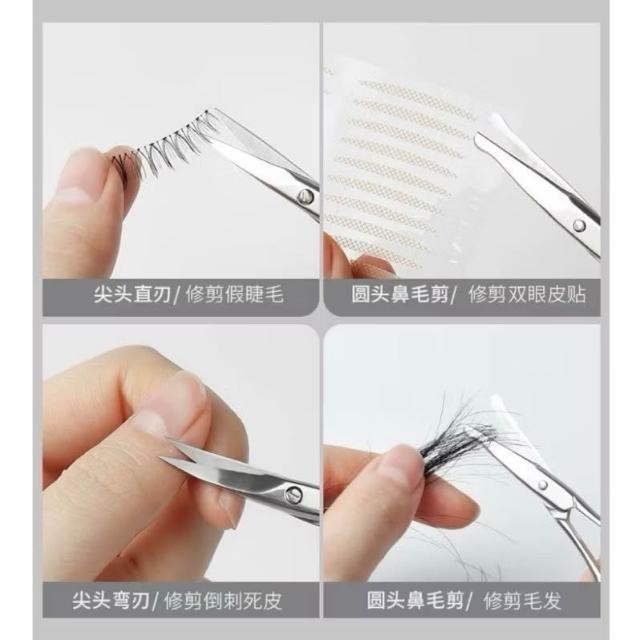 尖头直刃/ 修剪假睫毛

圆头鼻毛剪/ 修剪双眼皮贴

尖头弯刃/ 修剪倒刺死皮

圆头鼻毛剪/ 修剪毛发