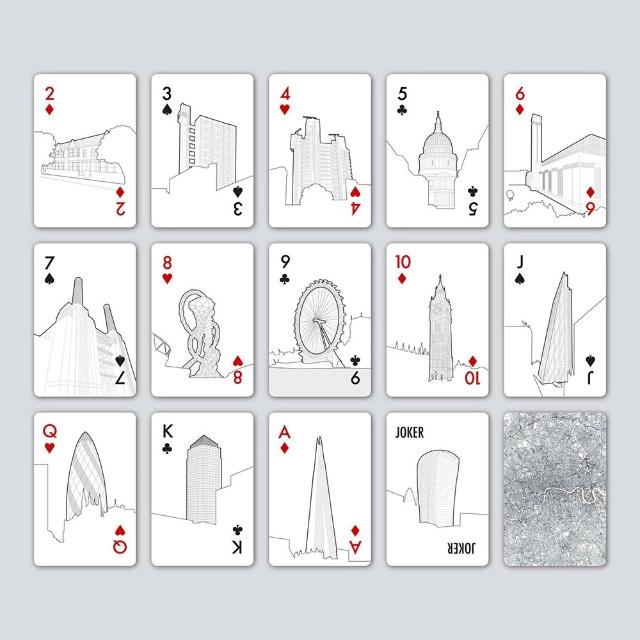 2 ♦ 2 ♦

3 ♠ 3 ♠

4 ♥ 4 ♥

5 ♣ 5 ♣

6 ♦ 6 ♦

7 ♠ 7 ♠

8 ♥ 8 ♥

9 ♣ 9 ♣

10 ♦ 10 ♦

J ♠ J ♠

Q ♥ Q ♥

K ♣ K ♣

A ♦ A ♦

JOKER

JOKER