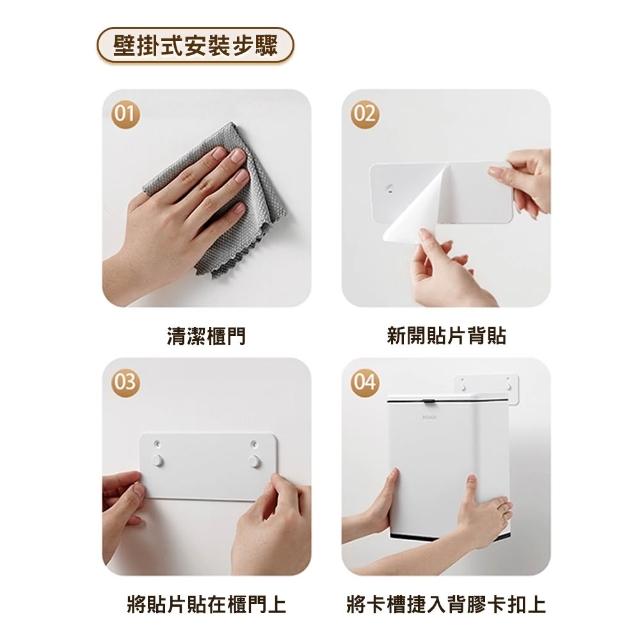 壁掛式安裝步驟

01

清潔櫃門

02

新開貼片背貼

03

將貼片貼在櫃門上

04

將卡槽捷入背膠卡扣上