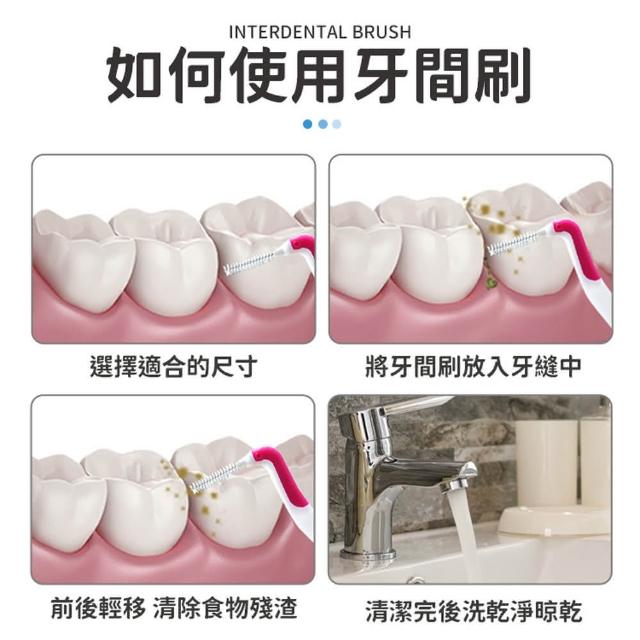 INTERDENTAL BRUSH
如何使用牙間刷

選擇適合的尺寸

將牙間刷放入牙縫中

前後輕移 清除食物殘渣

清潔完後洗乾淨晾乾