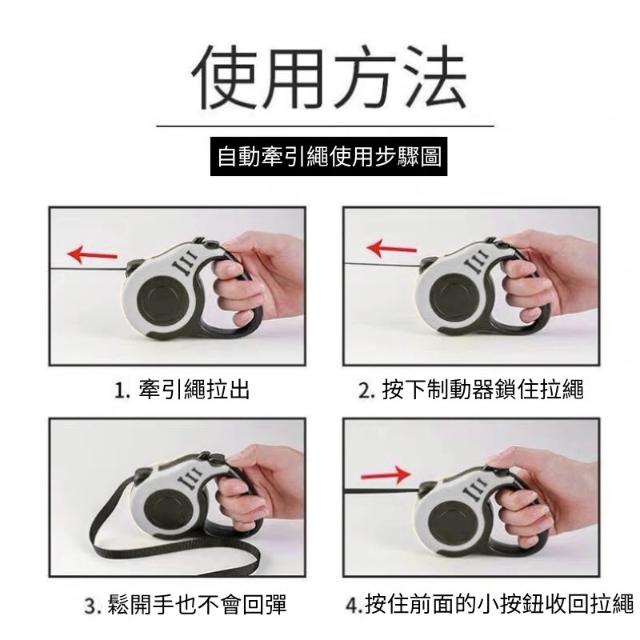 使用方法

自動牽引繩使用步驟圖

1. 牽引繩拉出

2. 按下制動器鎖住拉繩

3. 鬆開手也不會回彈

4.按住前面的小按鈕收回拉繩