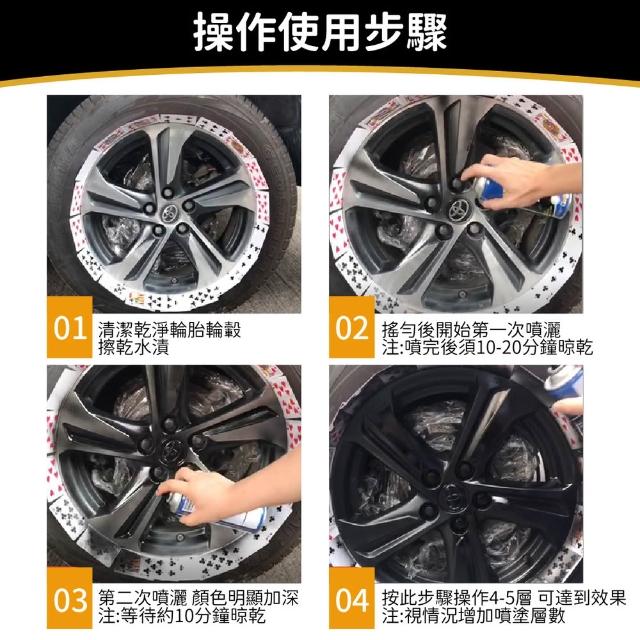 操作使用步驟

01 清潔乾淨輪胎輪轂
擦乾水漬

02 搖勻後開始第一次噴灑
注:噴完後須10-20分鐘晾乾

03 第二次噴灑 顏色明顯加深
注:等待約10分鐘晾乾

04 按此步驟操作4-5層 可達到效果
注:視情況增加噴塗層數