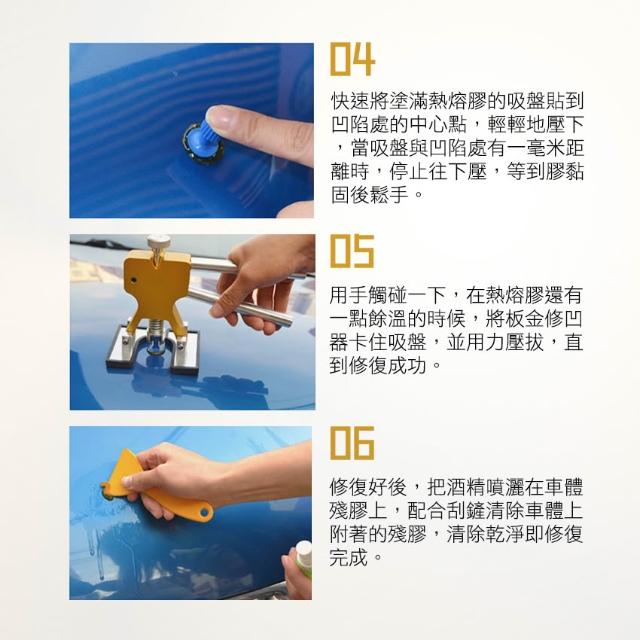 04

快速將塗滿熱熔膠的吸盤貼到凹陷處的中心點，輕輕地壓下，當吸盤與凹陷處有一毫米距離時，停止往下壓，等到膠黏固後鬆手。

05

用手觸碰一下，在熱熔膠還有一點餘溫的時候，將板金修凹器卡住吸盤，並用力壓拔，直到修復成功。

06

修復好後，把酒精噴灑在車體殘膠上，配合刮鏟清除車體上附著的殘膠，清除乾淨即修復完成。