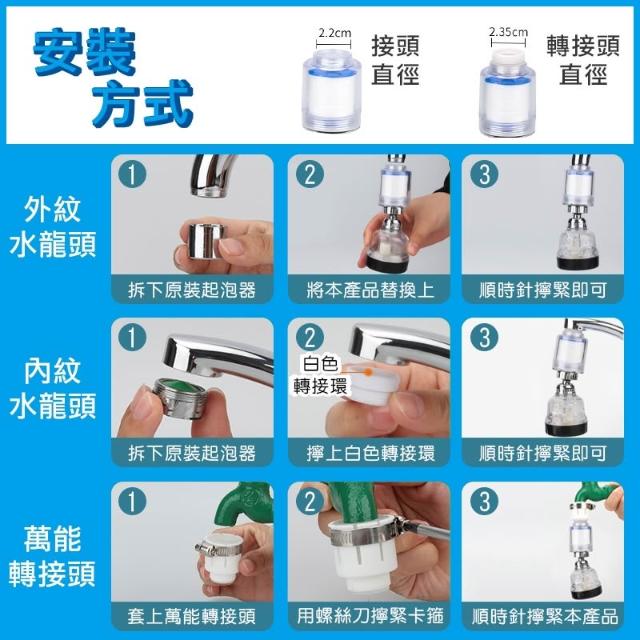 安裝方式

2.2cm
接頭直徑

2.35cm
轉接頭直徑

外紋水龍頭

1
拆下原裝起泡器

2
將本產品替換上

3
順時針擰緊即可

內紋水龍頭

1
拆下原裝起泡器

2
白色轉接環
擰上白色轉接環

3
順時針擰緊即可

萬能轉接頭

1
套上萬能轉接頭

2
用螺絲刀擰緊卡箍

3
順時針擰緊本產品