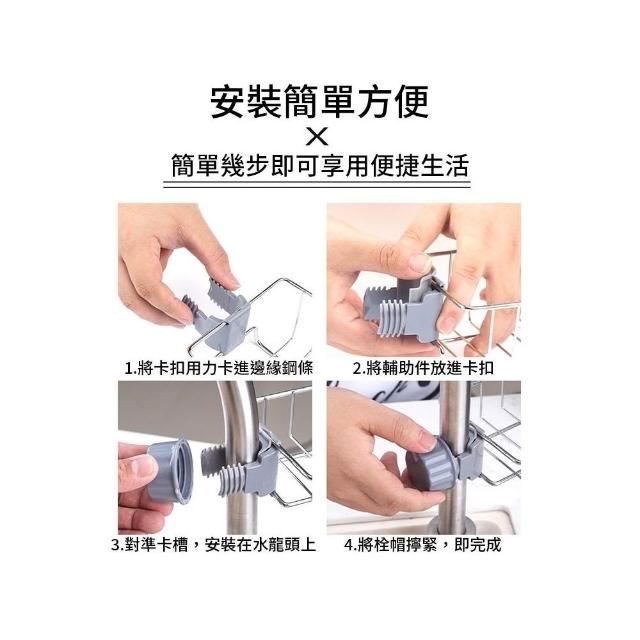 安裝簡單方便
×
簡單幾步即可享用便捷生活

1.將卡扣用力卡進邊緣鋼條

2.將輔助件放進卡扣

3.對準卡槽，安裝在水龍頭上

4.將栓帽擰緊，即完成