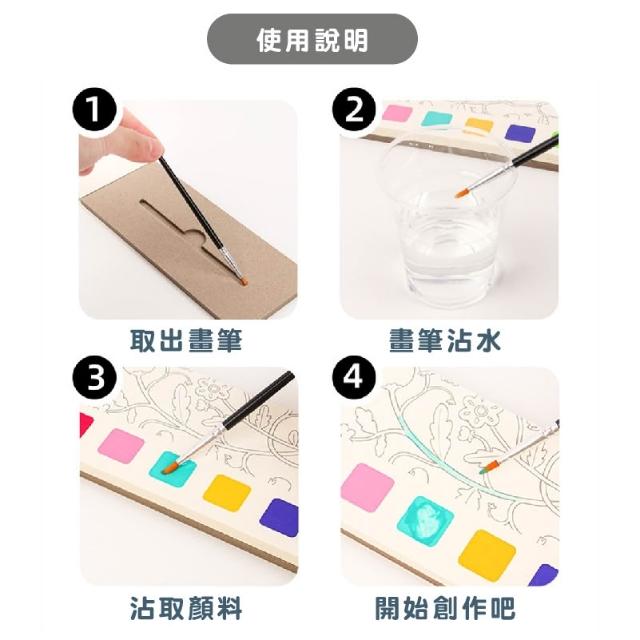 使用說明

1
取出畫筆

2
畫筆沾水

3
沾取顏料

4
開始創作吧