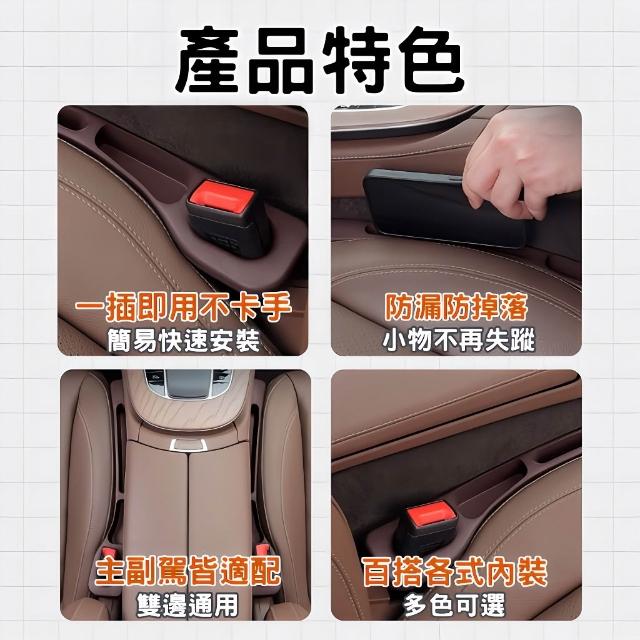 產品特色

一插即用不卡手
簡易快速安裝

防漏防掉落
小物不再失蹤

主副駕皆適配
雙邊通用

百搭各式內裝
多色可選