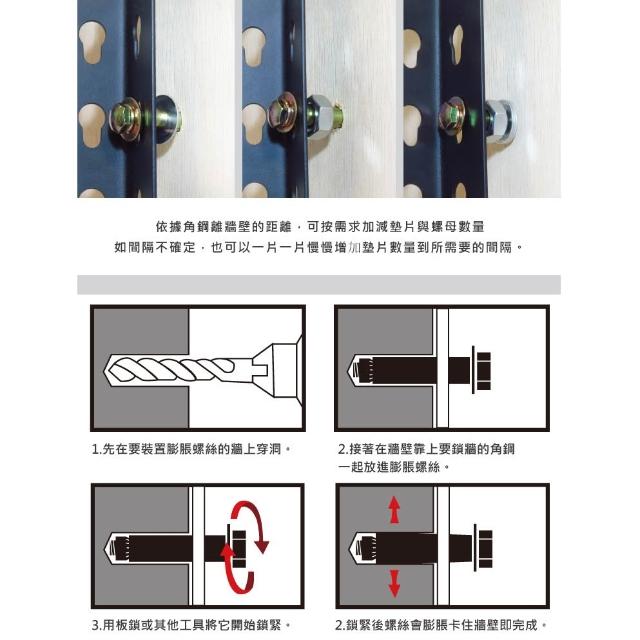 依據角鋼離牆壁的距離，可按需求加減墊片與螺母數量
如間隔不確定，也可以一片一片慢慢增加墊片數量到所需要的間隔。

1.先在要裝置膨脹螺絲的牆上穿洞。

2.接著在牆壁靠上要鎖牆的角鋼一起放進膨脹螺絲。

3.用板鎖或其他工具將它開始鎖緊。

2.鎖緊後螺絲會膨脹卡住牆壁即完成。