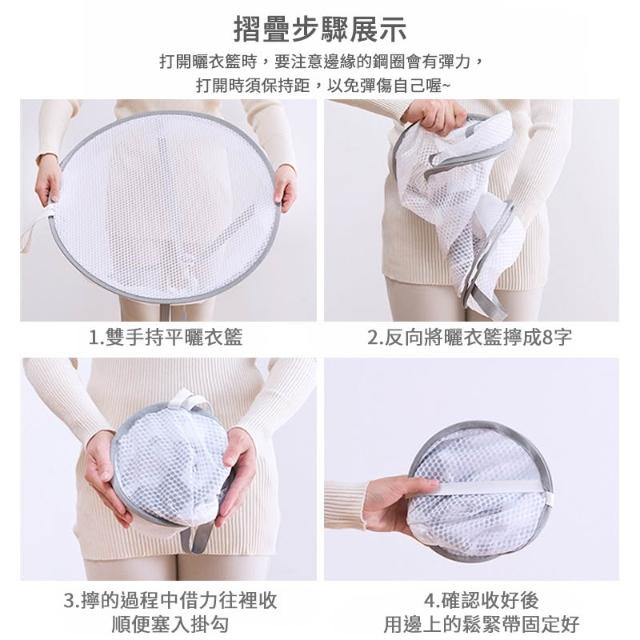 摺疊步驟展示

打開曬衣籃時，要注意邊緣的鋼圈會有彈力，
打開時須保持距，以免彈傷自己喔~

1.雙手持平曬衣籃

2.反向將曬衣籃擰成8字

3.擰的過程中借力往裡收
順便塞入掛勾

4.確認收好後
用邊上的鬆緊帶固定好