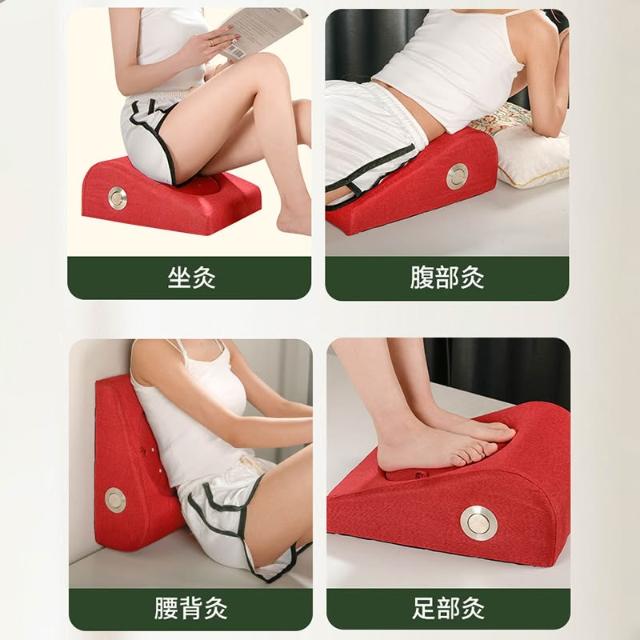 坐灸

腹部灸

腰背灸

足部灸