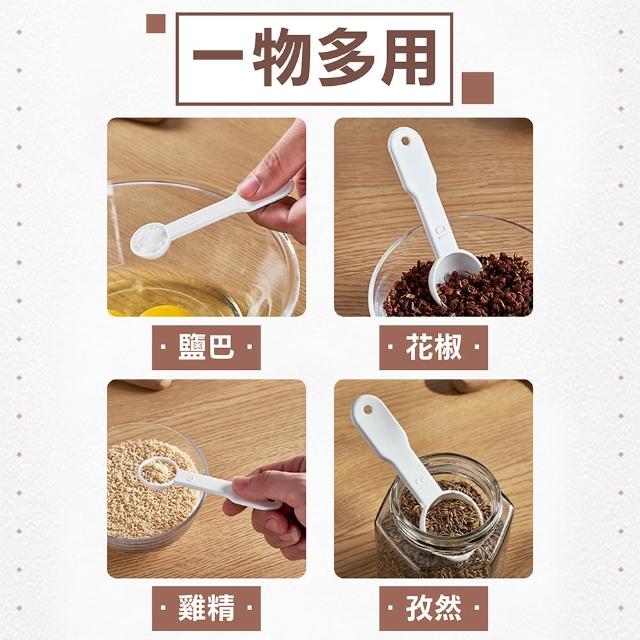 一物多用

· 鹽巴 ·

· 花椒 ·

· 雞精 ·

· 孜然 ·