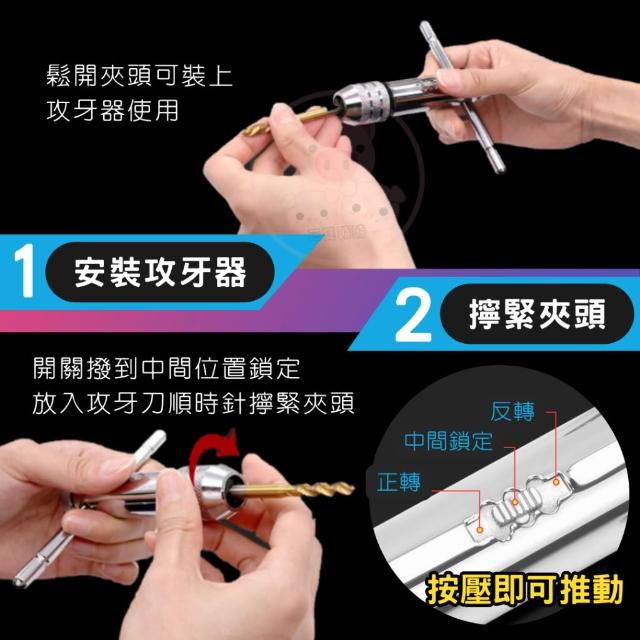 鬆開夾頭可裝上
攻牙器使用

1 安裝攻牙器

2 擰緊夾頭

開關撥到中間位置鎖定
放入攻牙刀順時針擰緊夾頭

反轉
中間鎖定
正轉

按壓即可推動