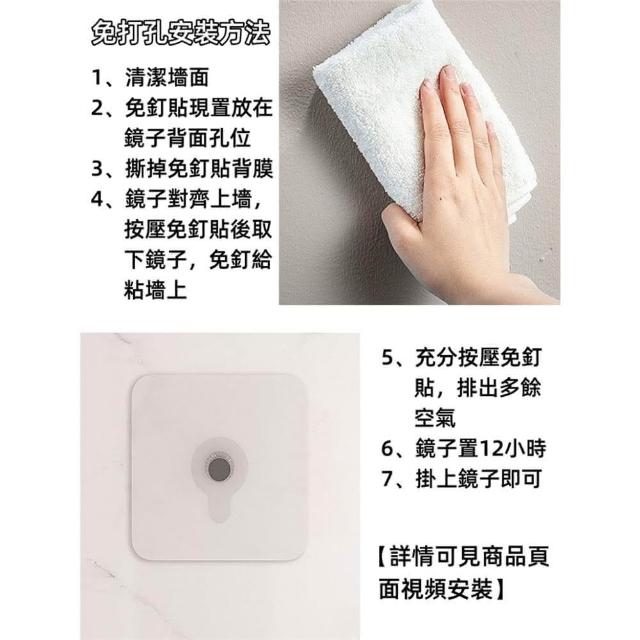 免打孔安裝方法

1、清潔墻面
2、免釘貼現置放在鏡子背面孔位
3、撕掉免釘貼背膜
4、鏡子對齊上墻，按壓免釘貼後取下鏡子，免釘給粘墻上

5、充分按壓免釘貼，排出多餘空氣
6、鏡子置12小時
7、掛上鏡子即可

【詳情可見商品頁面視頻安裝】