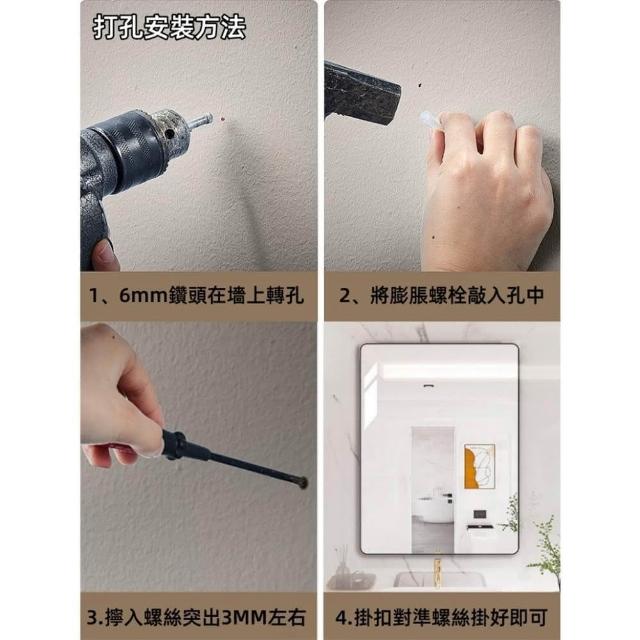 打孔安裝方法

1、6mm鑽頭在墻上轉孔

2、將膨脹螺栓敲入孔中

3.擰入螺絲突出3MM左右

4.掛扣對準螺絲掛好即可