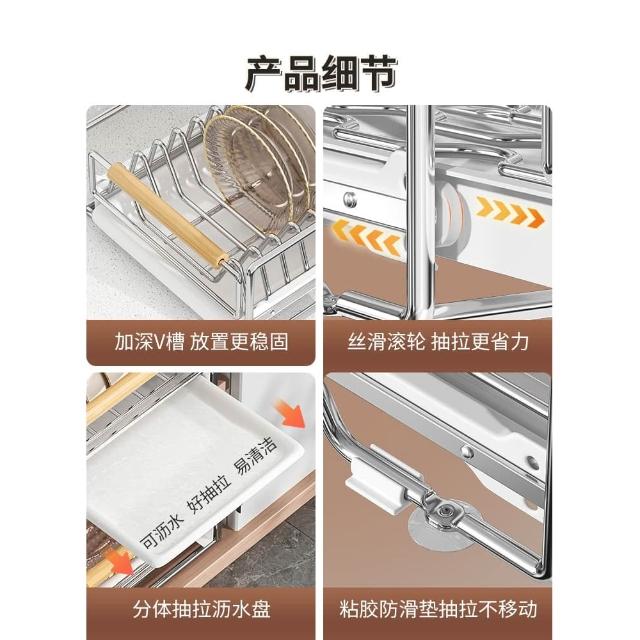 产品细节

加深V槽 放置更稳固

丝滑滚轮 抽拉更省力

可沥水 好抽拉 易清洁

分体抽拉沥水盘

粘胶防滑垫抽拉不移动