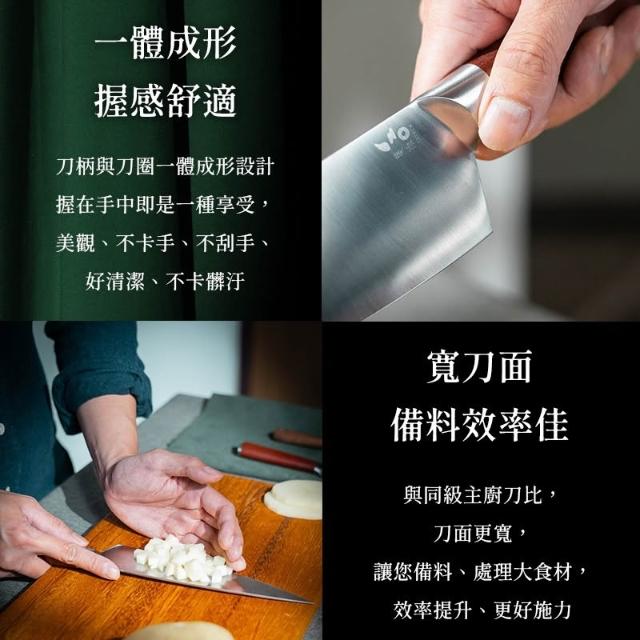 一體成形
握感舒適

刀柄與刀圈一體成形設計
握在手中即是一種享受，
美觀、不卡手、不刮手、
好清潔、不卡髒汙

寬刀面
備料效率佳

與同級主廚刀比，
刀面更寬，
讓您備料、處理大食材，
效率提升、更好施力