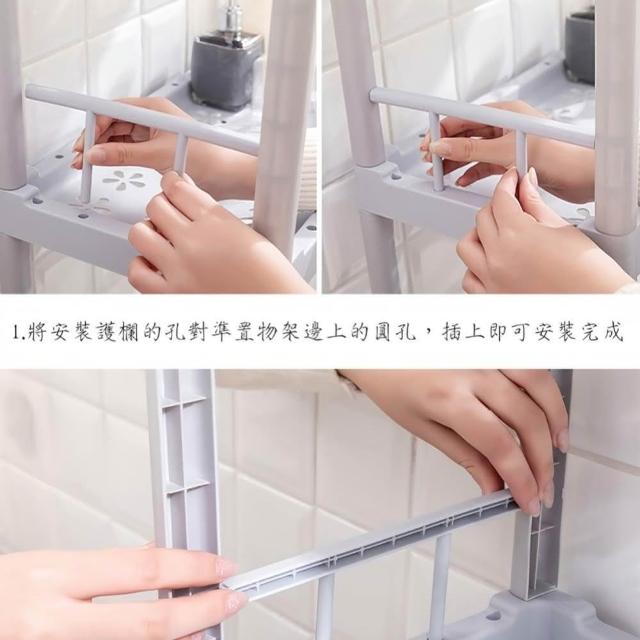 1.將安裝護欄的孔對準置物架邊上的圓孔，插上即可安裝完成