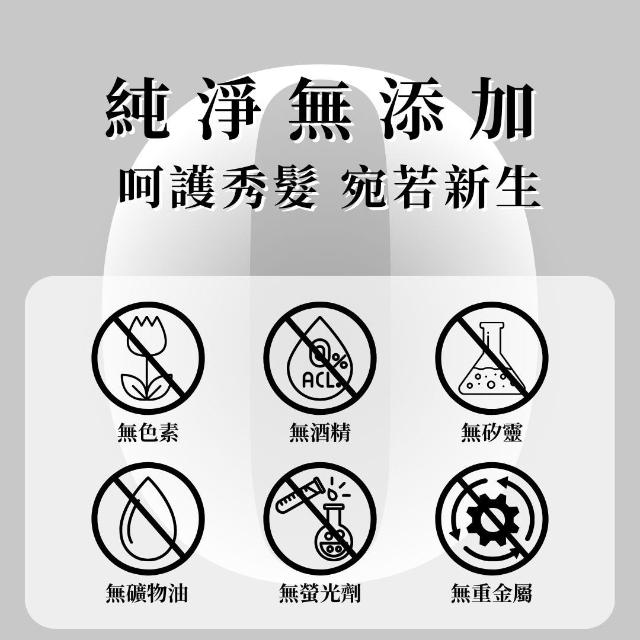 純淨無添加
呵護秀髮 宛若新生

0%
ACL.

無色素 無酒精 無矽靈

無礦物油 無螢光劑 無重金屬