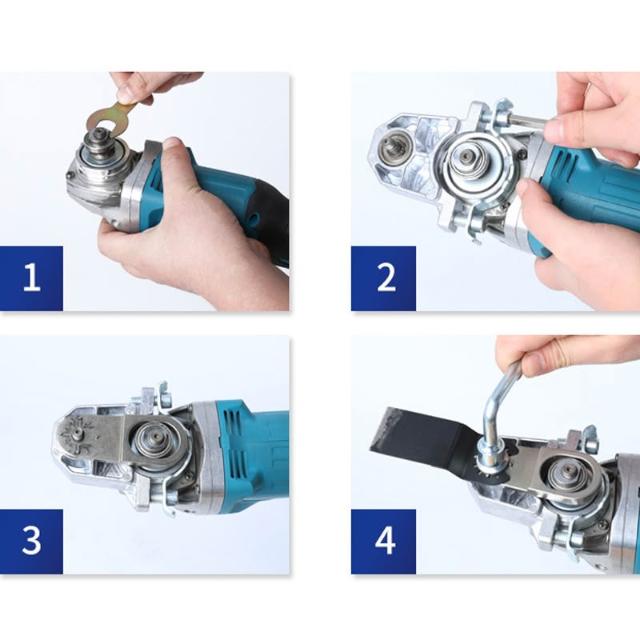 1

2

3

4