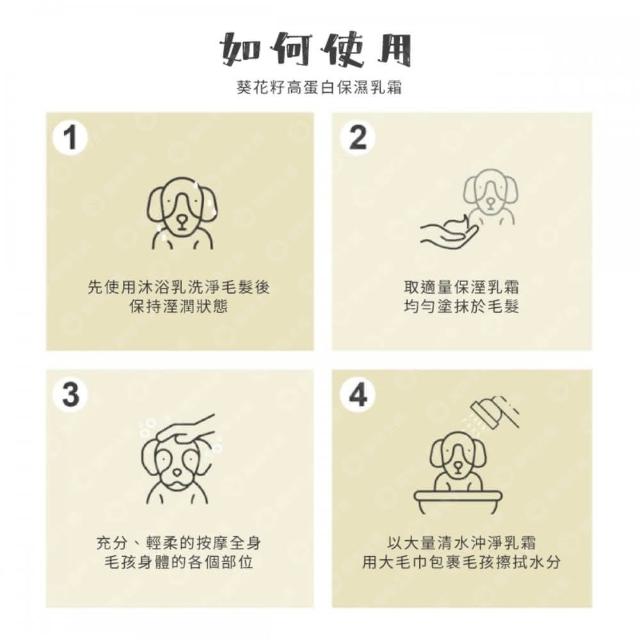 如何使用

葵花籽高蛋白保濕乳霜

1

先使用沐浴乳洗淨毛髮後
保持溼潤狀態

2

取適量保溼乳霜
均勻塗抹於毛髮

3

充分、輕柔的按摩全身
毛孩身體的各個部位

4

以大量清水沖淨乳霜
用大毛巾包裹毛孩擦拭水分