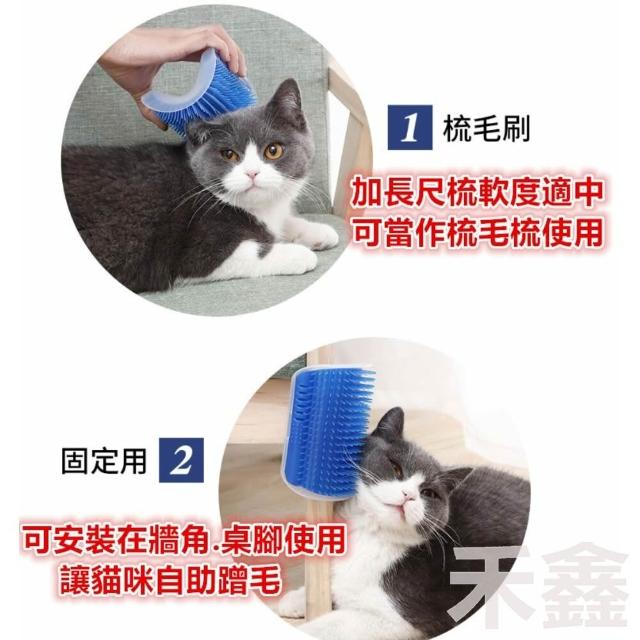 1 梳毛刷

加長尺梳軟度適中
可當作梳毛梳使用

固定用 2

可安裝在牆角.桌腳使用
讓貓咪自助蹭毛

禾鑫