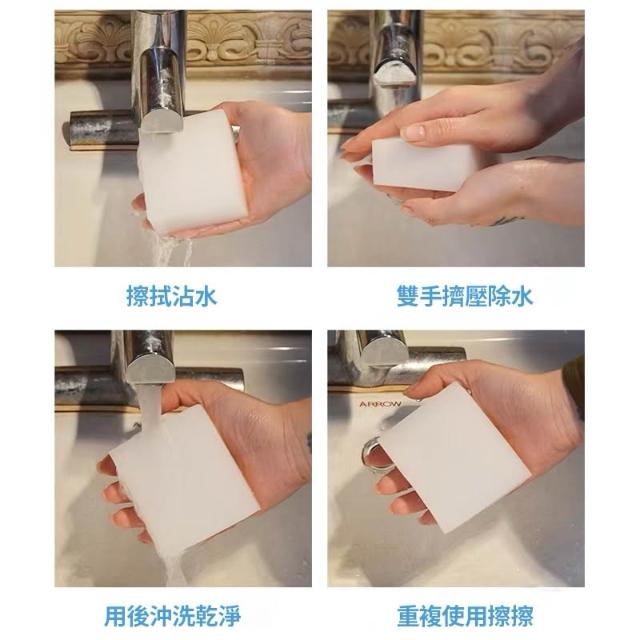 擦拭沾水

雙手擠壓除水

ARROW

用後沖洗乾淨

重複使用擦擦