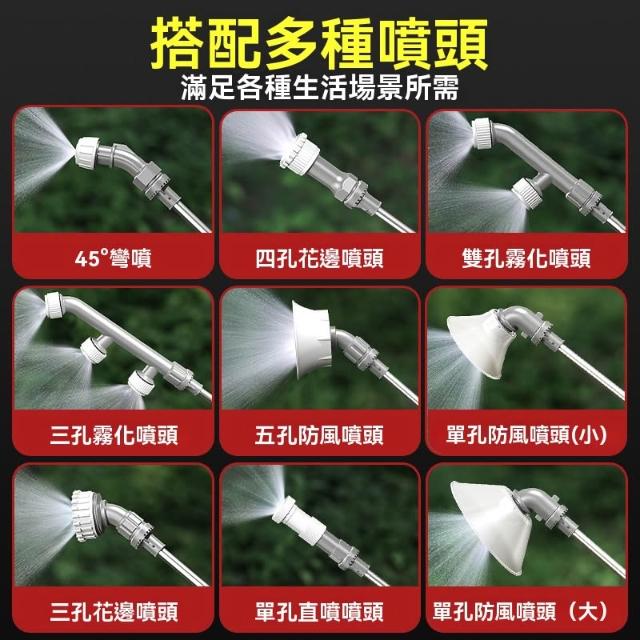 搭配多種噴頭
滿足各種生活場景所需

45°彎噴

四孔花邊噴頭

雙孔霧化噴頭

三孔霧化噴頭

五孔防風噴頭

單孔防風噴頭(小)

三孔花邊噴頭

單孔直噴噴頭

單孔防風噴頭（大）