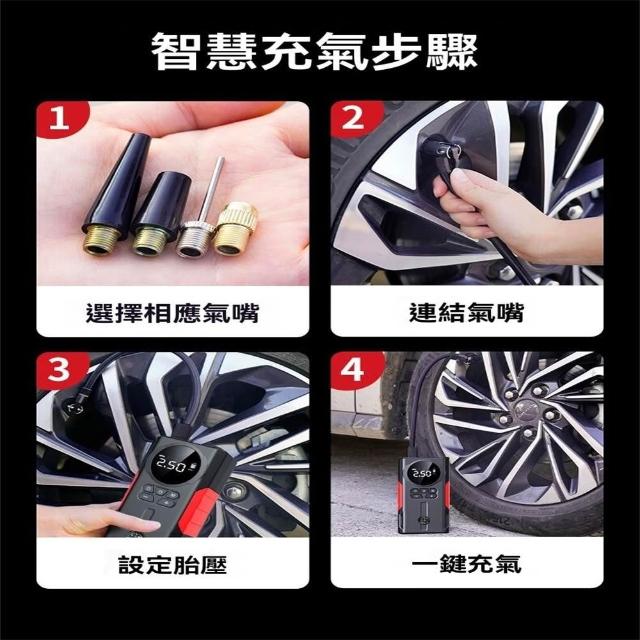 智慧充氣步驟

1

選擇相應氣嘴

2

連結氣嘴

3

2.50

設定胎壓

4

2.50

一鍵充氣