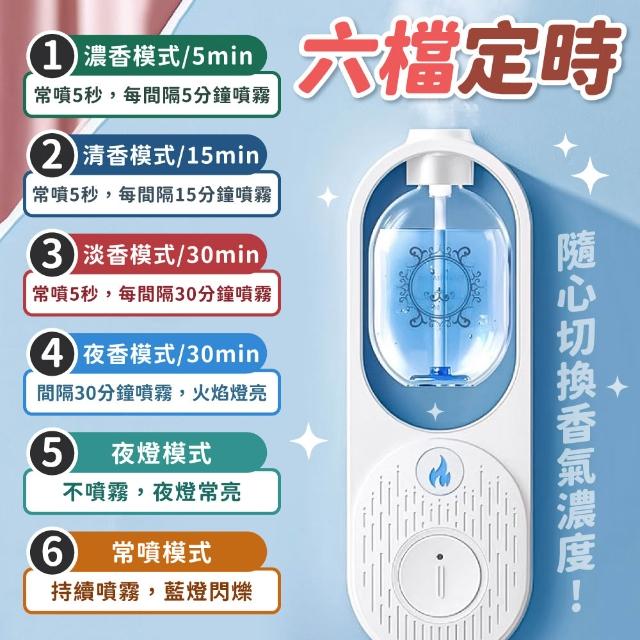 六檔定時

1 濃香模式/5min
常噴5秒，每間隔5分鐘噴霧

2 清香模式/15min
常噴5秒，每間隔15分鐘噴霧

3 淡香模式/30min
常噴5秒，每間隔30分鐘噴霧

4 夜香模式/30min
間隔30分鐘噴霧，火焰燈亮

5 夜燈模式
不噴霧，夜燈常亮

6 常噴模式
持續噴霧，藍燈閃爍

隨心切換香氣濃度！