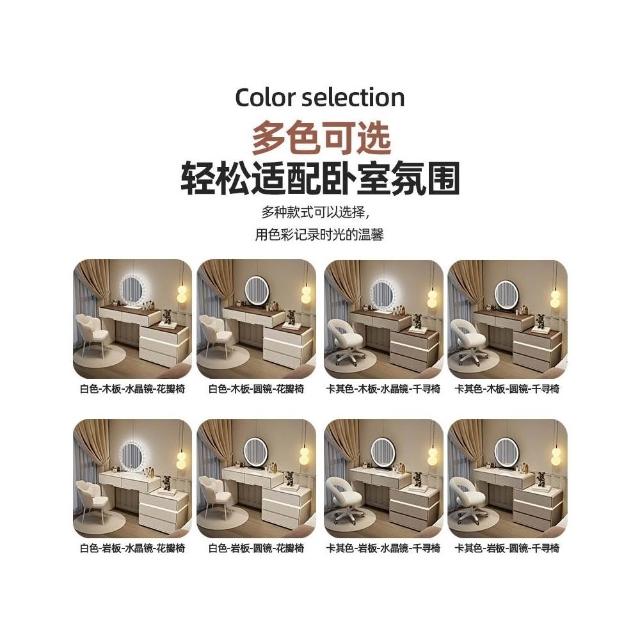 Color selection
多色可选
轻松适配卧室氛围

多种款式可以选择，
用色彩记录时光的温馨

白色-木板-水晶镜-花瓣椅
白色-木板-圆镜-花瓣椅
卡其色-木板-水晶镜-千寻椅
卡其色-木板-圆镜-千寻椅

白色-岩板-水晶镜-花瓣椅
白色-岩板-圆镜-花瓣椅
卡其色-岩板-水晶镜-千寻椅
卡其色-岩板-圆镜-千寻椅