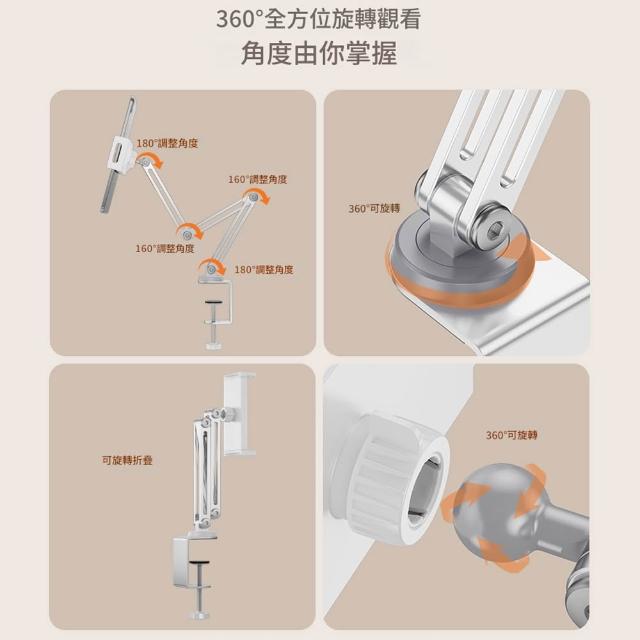 360°全方位旋轉觀看
角度由你掌握

180°調整角度
160°調整角度
160°調整角度
180°調整角度

360°可旋轉

可旋轉折疊

360°可旋轉