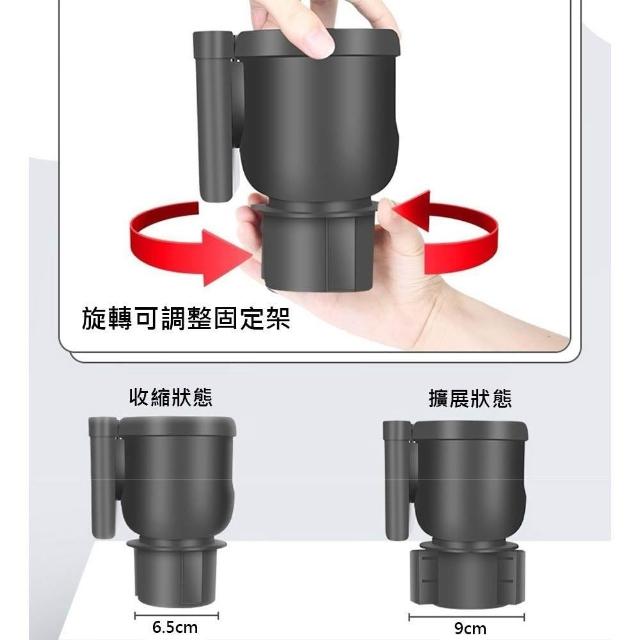 旋轉可調整固定架

收縮狀態

擴展狀態

6.5cm

9cm