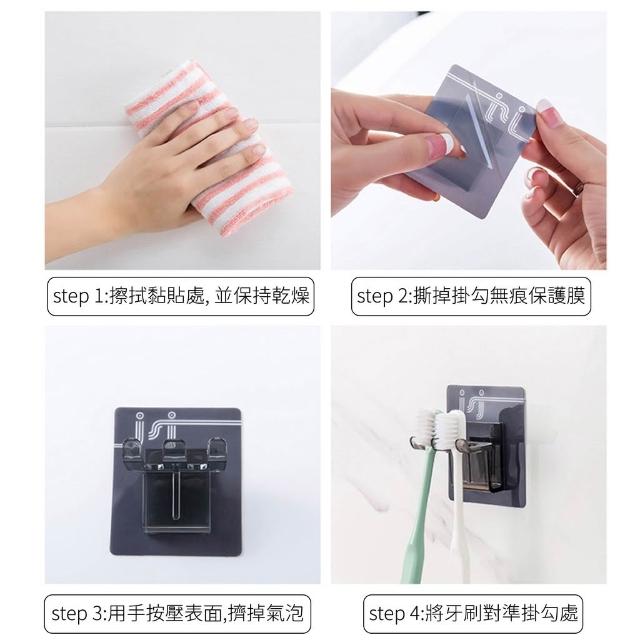 step 1:擦拭黏貼處, 並保持乾燥

step 2:撕掉掛勾無痕保護膜

step 3:用手按壓表面,擠掉氣泡

step 4:將牙刷對準掛勾處