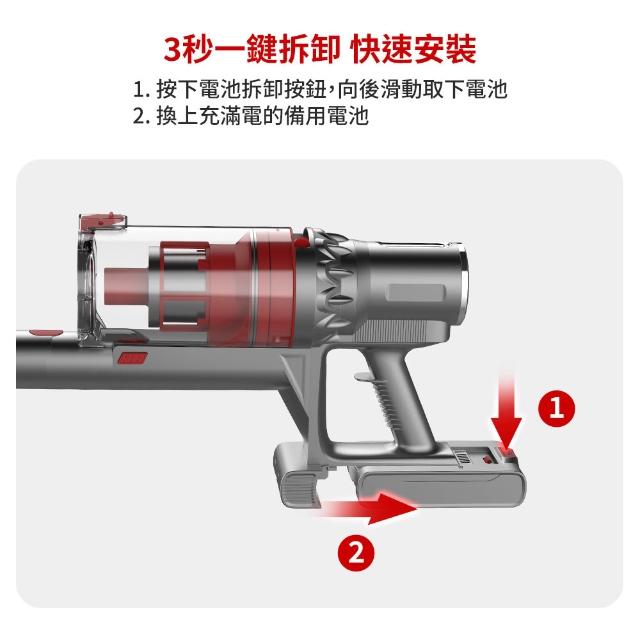 3秒一鍵拆卸 快速安裝

1. 按下電池拆卸按鈕,向後滑動取下電池
2. 換上充滿電的備用電池

1

2