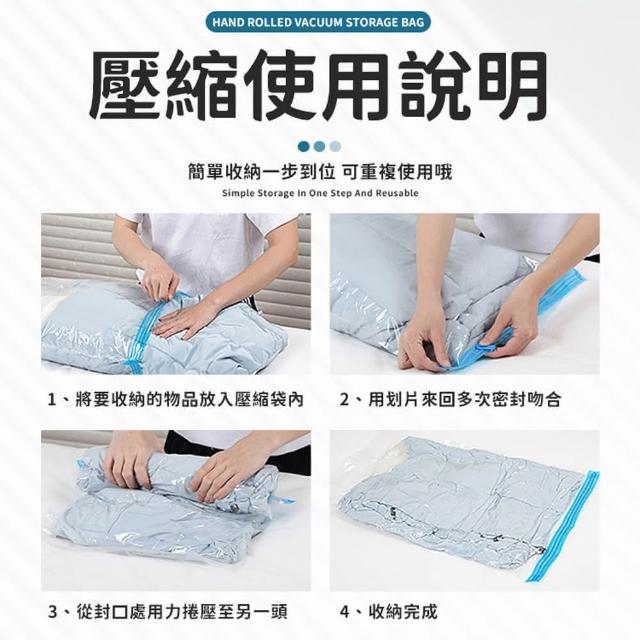 HAND ROLLED VACUUM STORAGE BAG

壓縮使用說明

簡單收納一步到位 可重複使用哦

Simple Storage In One Step And Reusable

1、將要收納的物品放入壓縮袋內

2、用划片來回多次密封吻合

3、從封口處用力捲壓至另一頭

4、收納完成