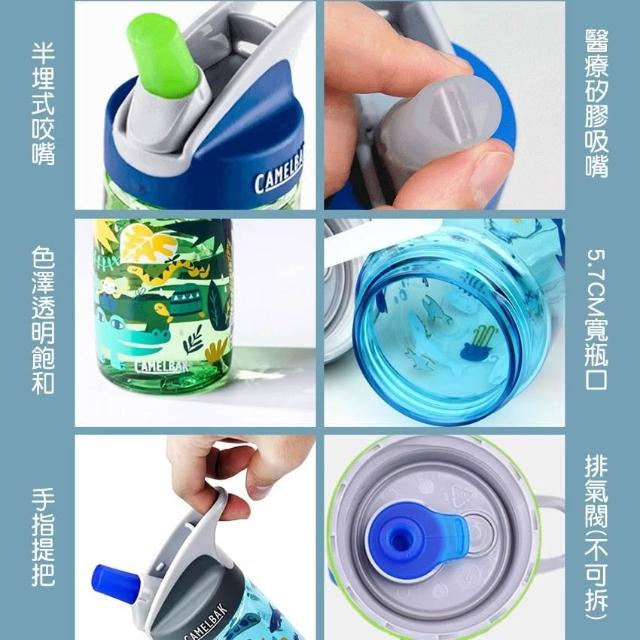 半埋式咬嘴

CAMELBAK

醫療矽膠吸嘴

色澤透明飽和

CAMELBAK

5.7CM寬瓶口

手指提把

CAMELBAK

排氣閥(不可拆)