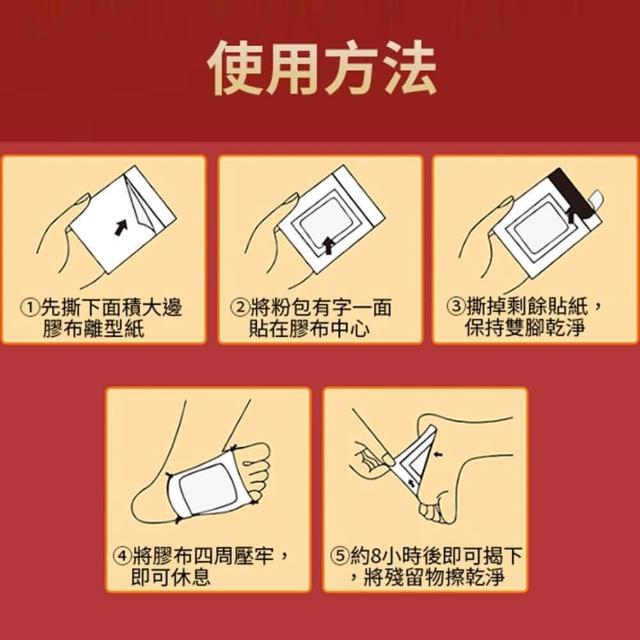 使用方法

①先撕下面積大邊膠布離型紙

②將粉包有字一面貼在膠布中心

③撕掉剩餘貼紙，保持雙腳乾淨

④將膠布四周壓牢，即可休息

⑤約8小時後即可揭下，將殘留物擦乾淨