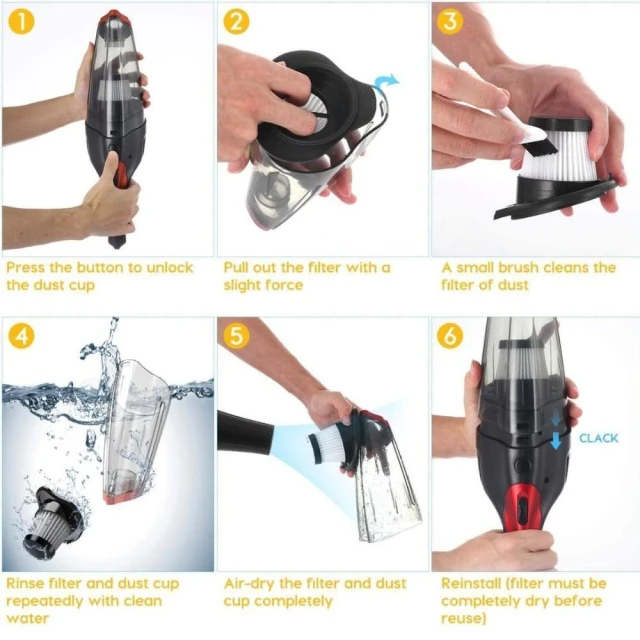 1
Press the button to unlock the dust cup

2
Pull out the filter with a slight force

3
A small brush cleans the filter of dust

4
Rinse filter and dust cup repeatedly with clean water

5
Air-dry the filter and dust cup completely

6
CLACK
Reinstall (filter must be completely dry before reuse)