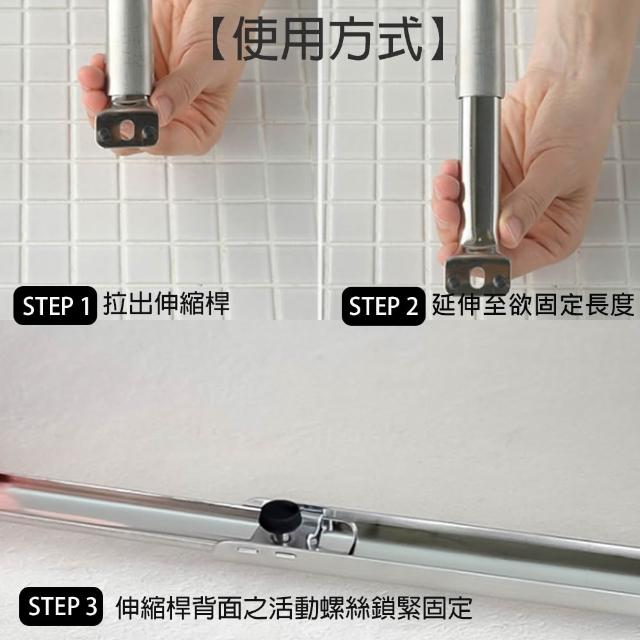 【使用方式】

STEP 1 拉出伸縮桿

STEP 2 延伸至欲固定長度

STEP 3 伸縮桿背面之活動螺絲鎖緊固定