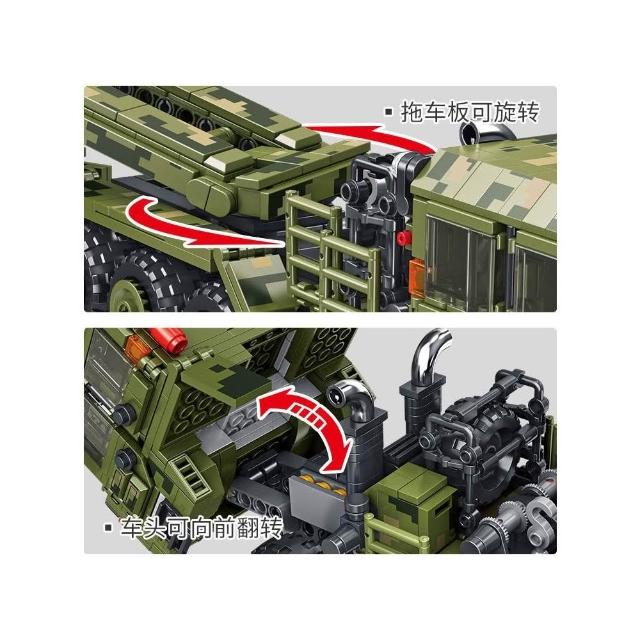 ▪ 拖车板可旋转

▪ 车头可向前翻转